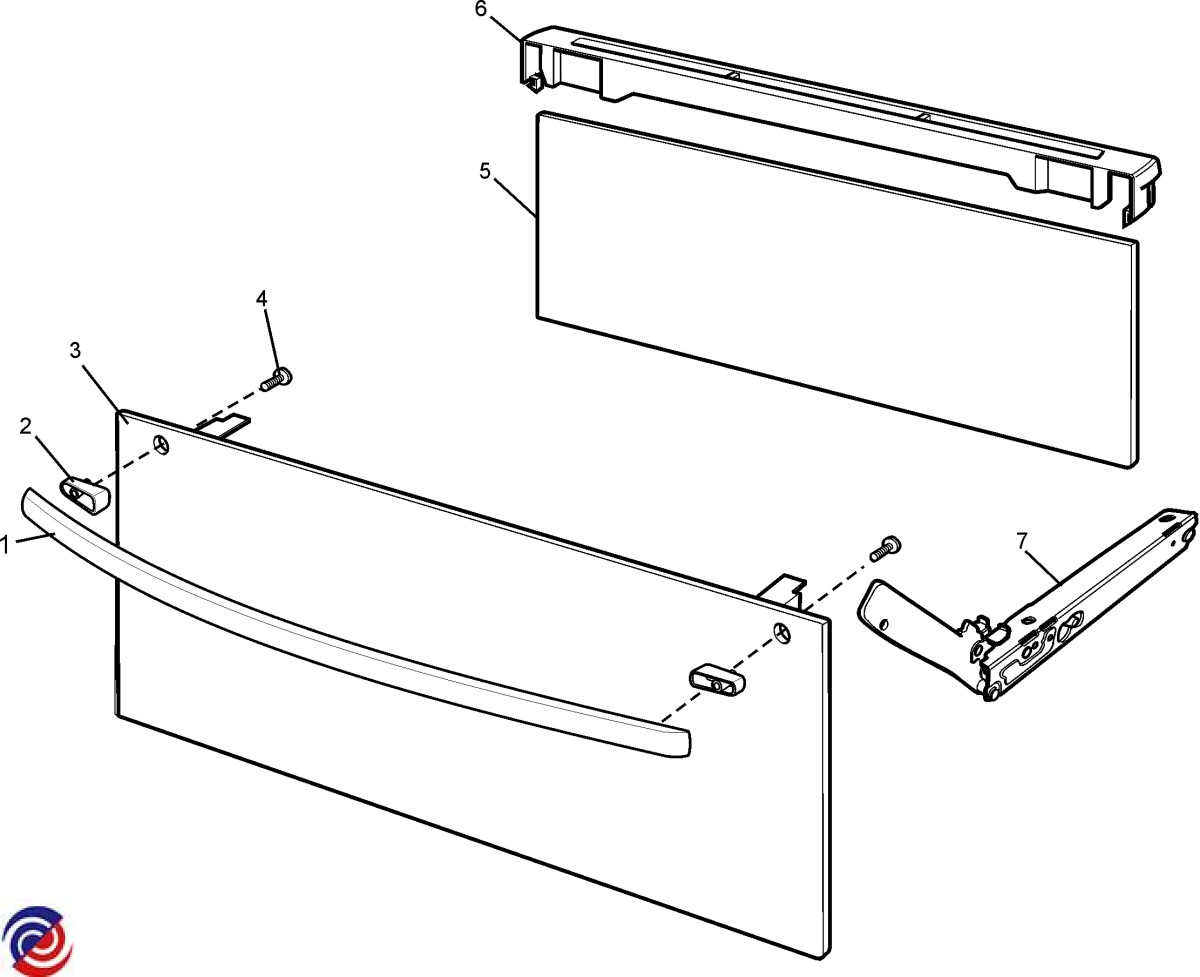 6
5
4
3
2
1
7